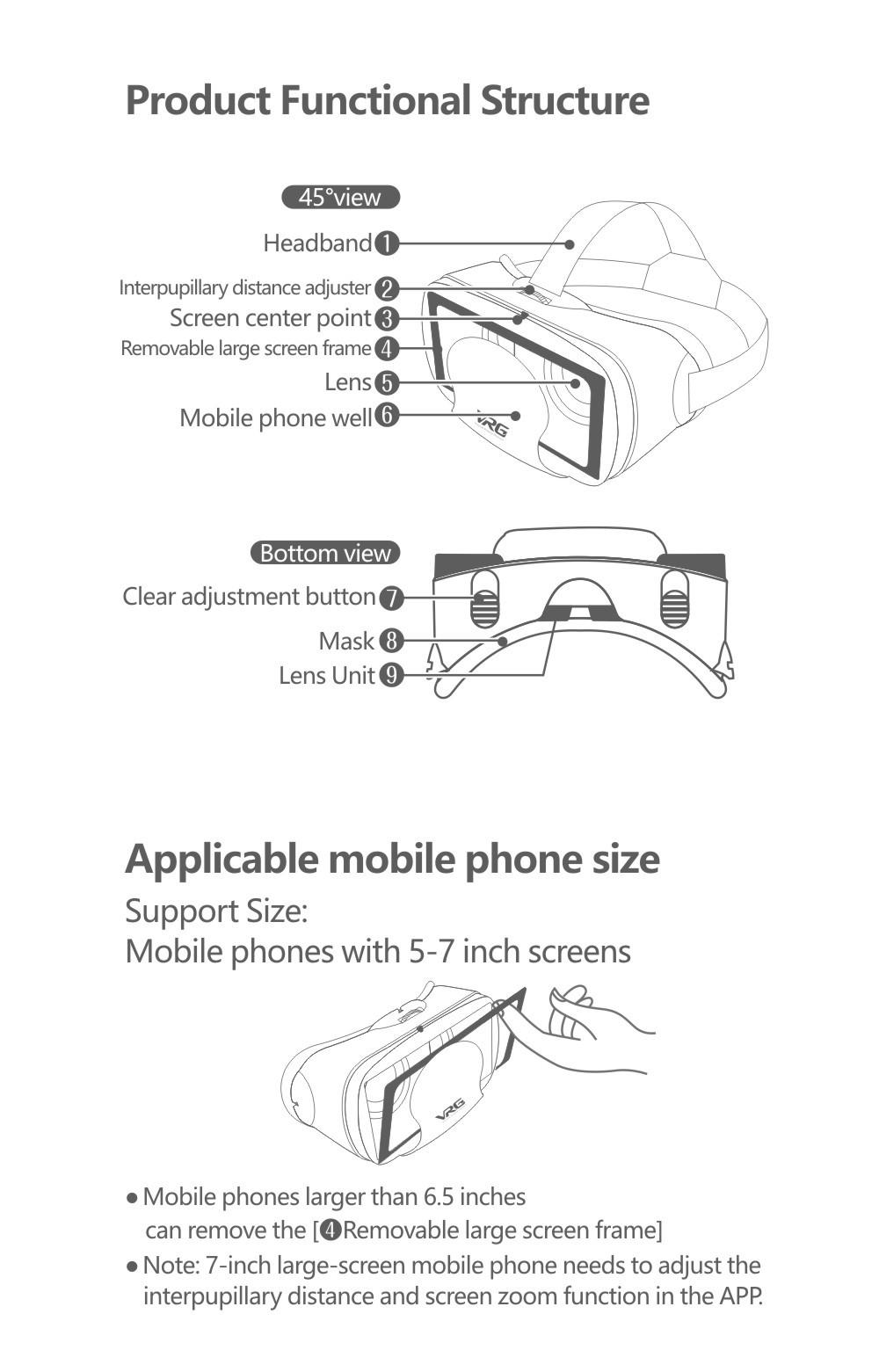 Product Functional Structure

45°view

Headband ❶

Interpupillary distance adjuster ❷

Screen center point ❸

Removable large screen frame ❹

Lens ❺

Mobile phone well ❻

VRG

Bottom view

Clear adjustment button ❼

Mask ❽

Lens Unit ❾

Applicable mobile phone size

Support Size:
Mobile phones with 5-7 inch screens

VRG

● Mobile phones larger than 6.5 inches can remove the [❹Removable large screen frame]

● Note: 7-inch large-screen mobile phone needs to adjust the interpupillary distance and screen zoom function in the APP.